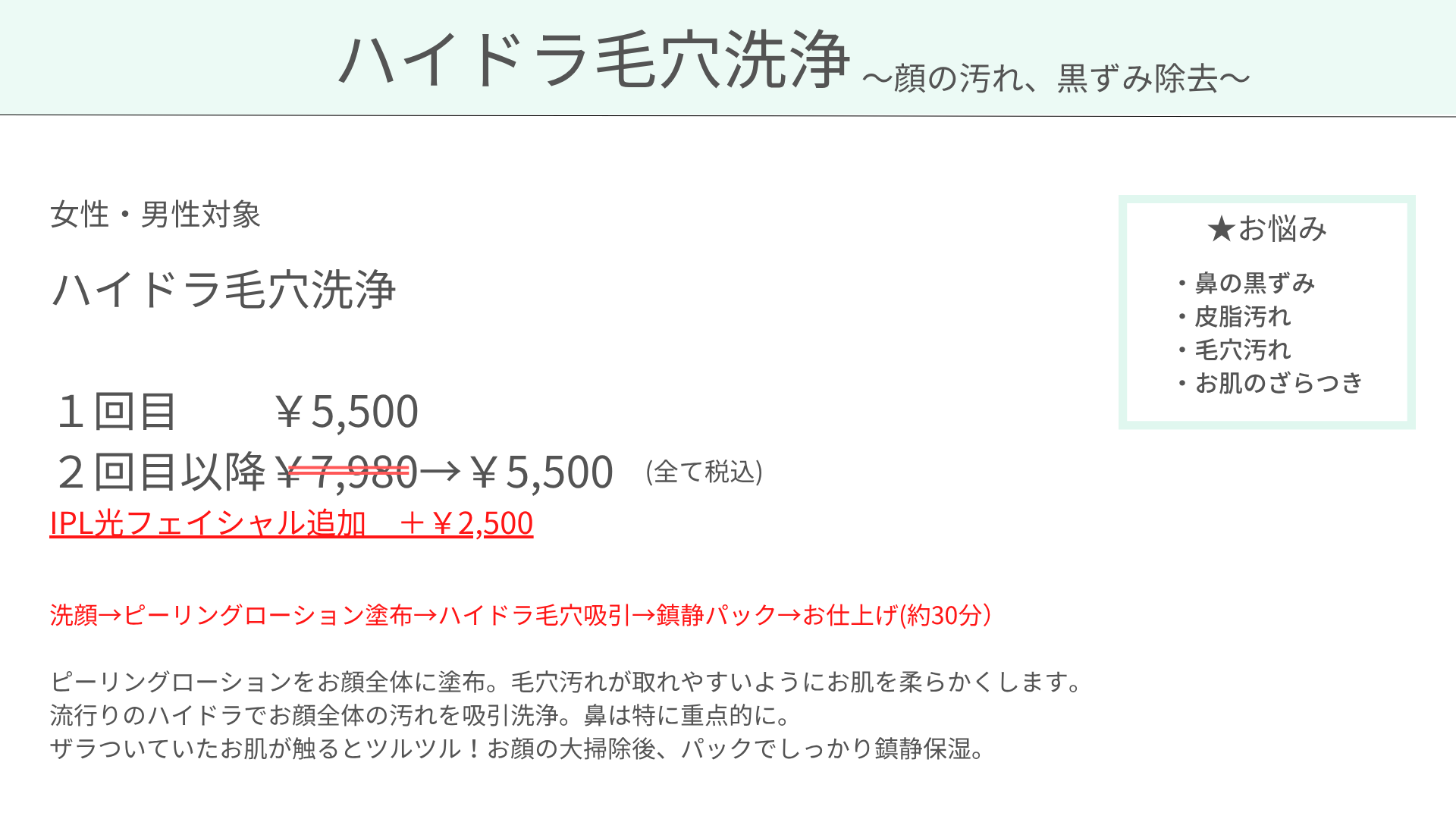 ハイドラ毛穴洗浄 ～顔の汚れ、黒ずみ除去～

女性・男性対象

ハイドラ毛穴洗浄

１回目 ￥5,500
２回目以降￥7,980→￥5,500 (全て税込)
IPL光フェイシャル追加 ＋￥2,500

洗顔→ピーリングローション塗布→ハイドラ毛穴吸引→鎮静パック→お仕上げ(約30分)

ピーリングローションをお顔全体に塗布。毛穴汚れが取れやすいようにお肌を柔らかくします。
流行りのハイドラでお顔全体の汚れを吸引洗浄。鼻は特に重点的に。
ザラついていたお肌が触るとツルツル！お顔の大掃除後、パックでしっかり鎮静保湿。

★お悩み
・鼻の黒ずみ
・皮脂汚れ
・毛穴汚れ
・お肌のざらつき